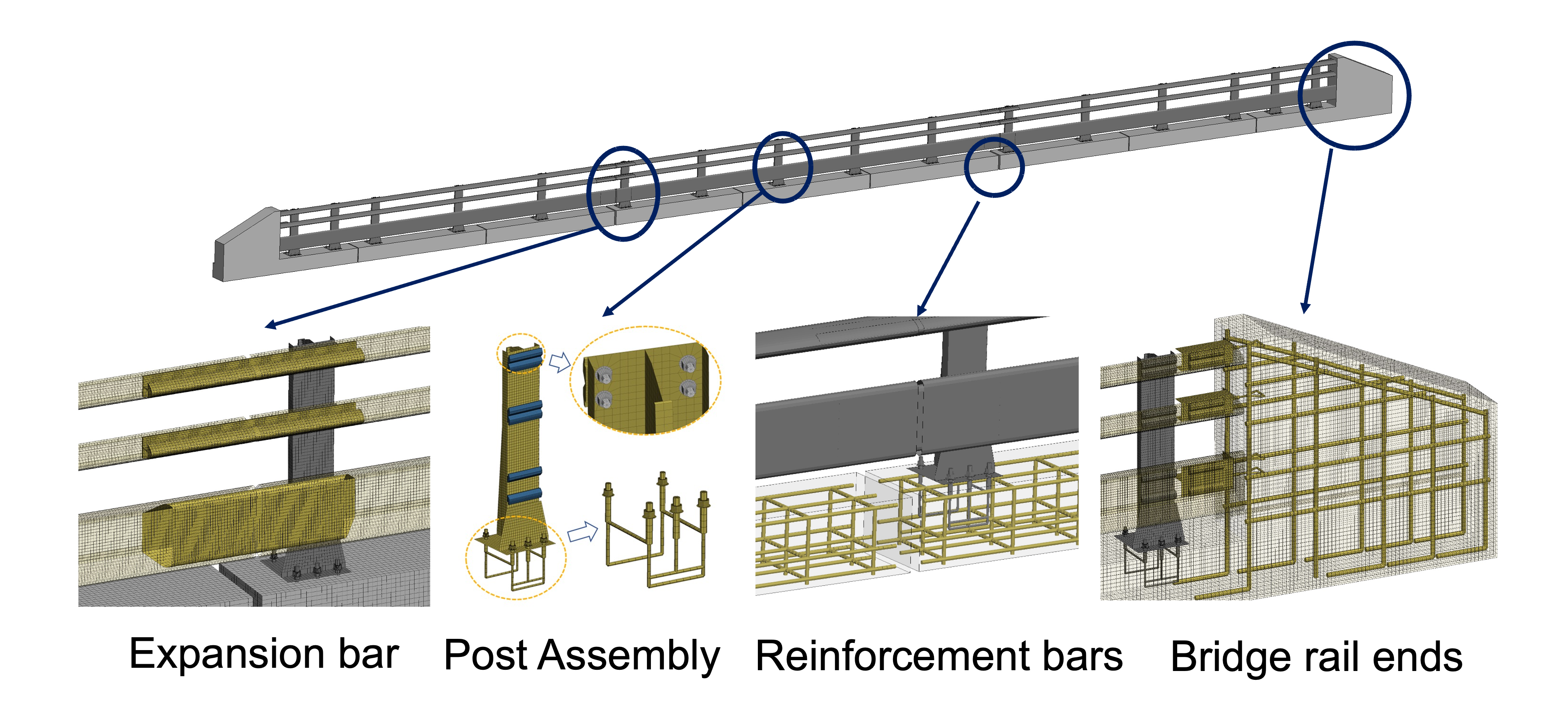 Expansion bar
Post Assembly
Reinforcement bars
Bridge rail ends